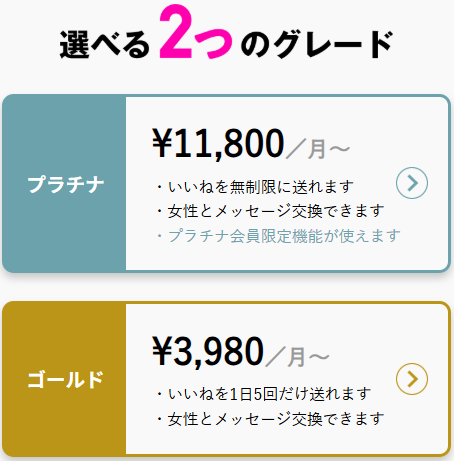 選べる2つのグレード

プラチナ

¥11,800／月～

・いいねを無制限に送れます
・女性とメッセージ交換できます
・プラチナ会員限定機能が使えます

ゴールド

¥3,980／月～

・いいねを1日5回だけ送れます
・女性とメッセージ交換できます